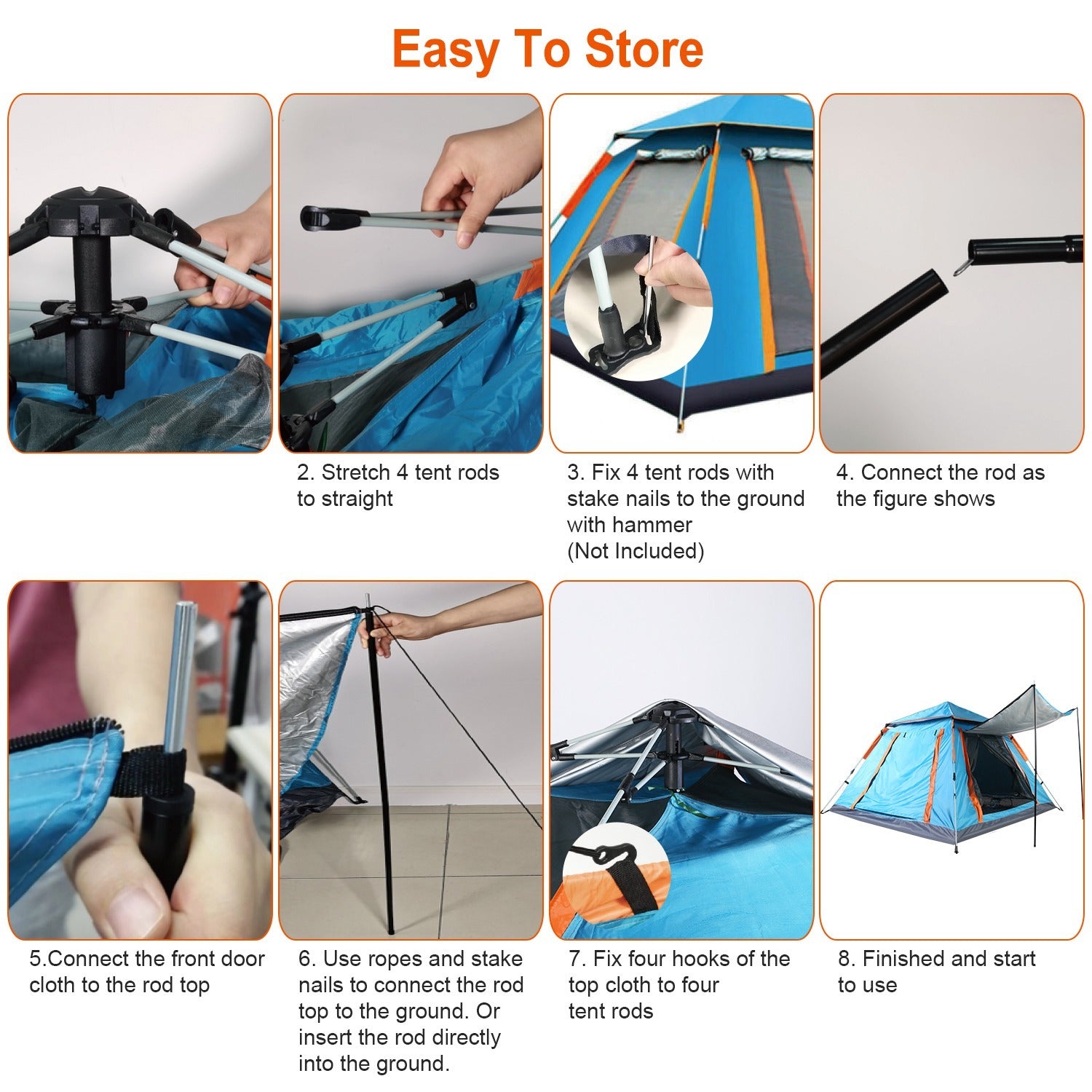 Easy To Store

2. Stretch 4 tent rods to straight

3. Fix 4 tent rods with stake nails to the ground with hammer
(Not Included)

4. Connect the rod as the figure shows

5.Connect the front door cloth to the rod top

6. Use ropes and stake nails to connect the rod top to the ground. Or insert the rod directly into the ground.

7. Fix four hooks of the top cloth to four tent rods

8. Finished and start to use