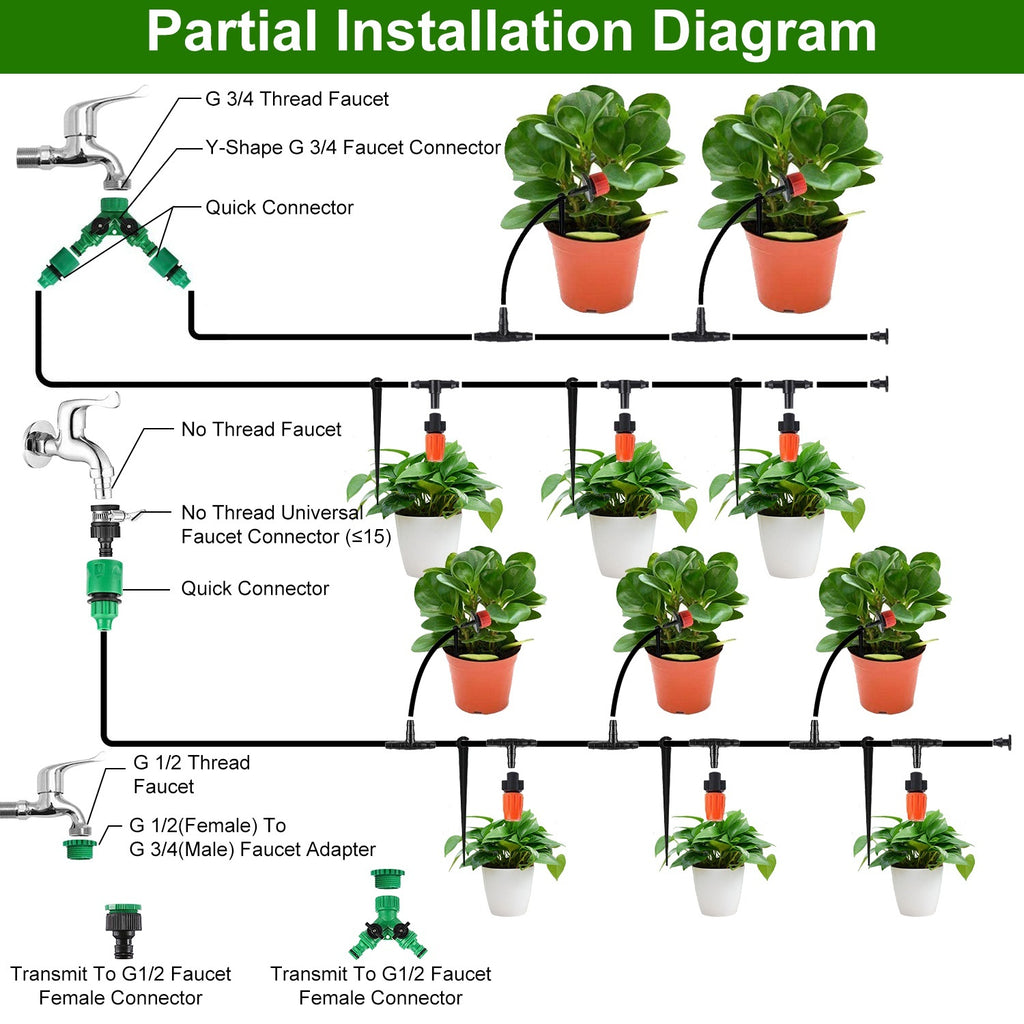 Partial Installation Diagram

G 3/4 Thread Faucet

Y-Shape G 3/4 Faucet Connector

Quick Connector

No Thread Faucet

No Thread Universal Faucet Connector (≤15)

Quick Connector

G 1/2 Thread Faucet

G 1/2(Female) To G 3/4(Male) Faucet Adapter

Transmit To G1/2 Faucet Female Connector

Transmit To G1/2 Faucet Female Connector