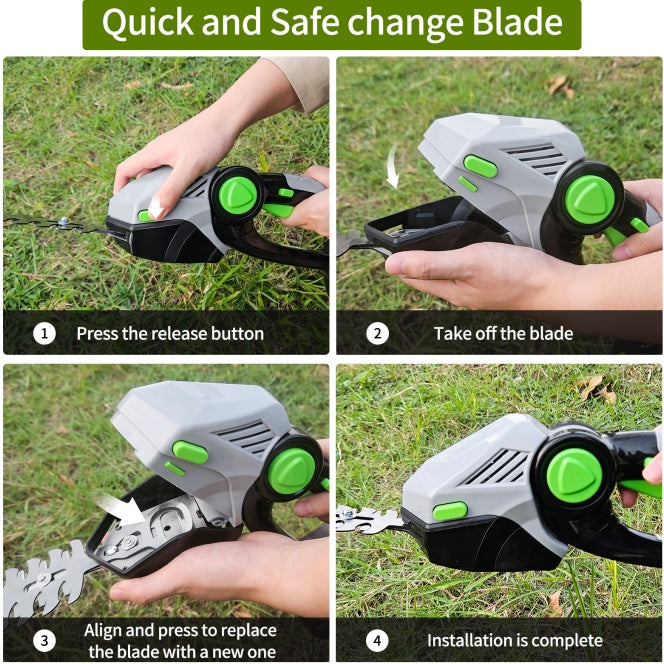 Quick and Safe change Blade

1 Press the release button

2 Take off the blade

3 Align and press to replace the blade with a new one

4 Installation is complete