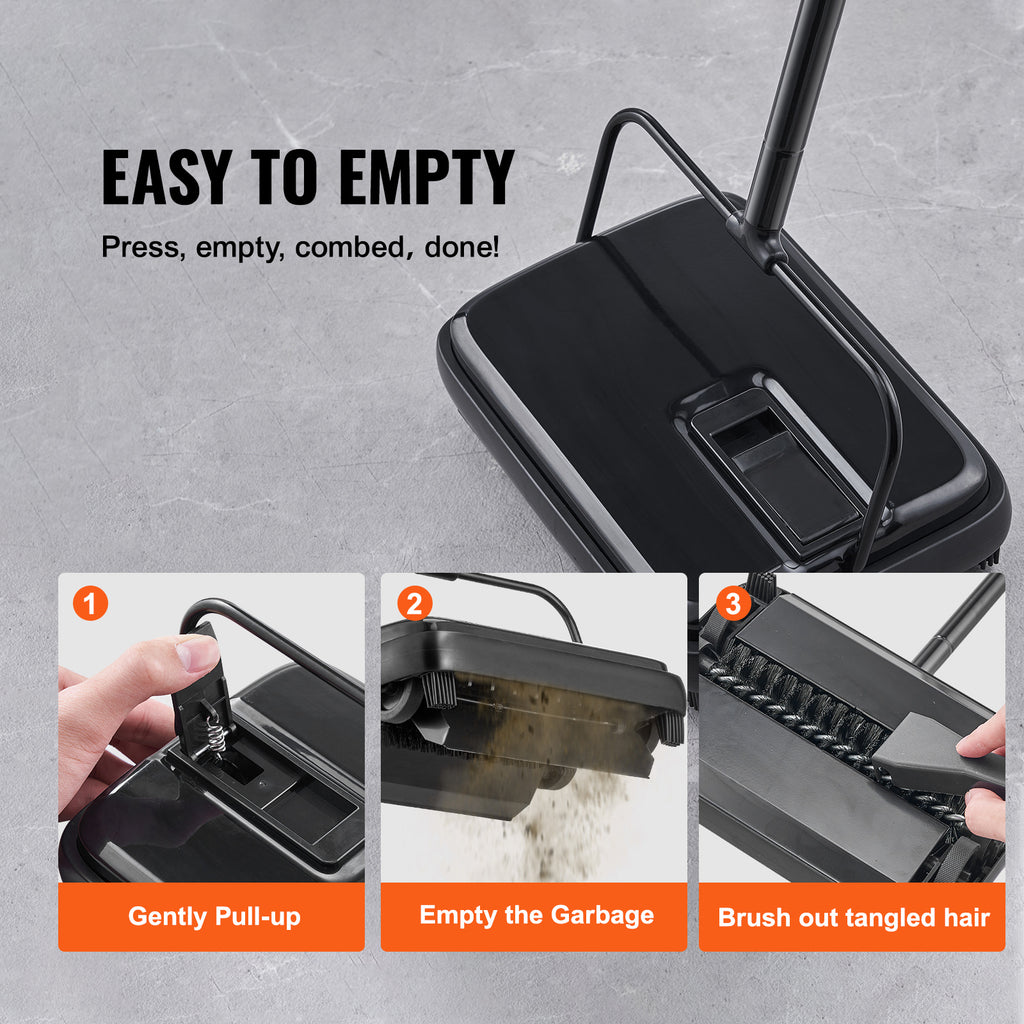 EASY TO EMPTY

Press, empty, combed, done!

1

Gently Pull-up

2

Empty the Garbage

3

Brush out tangled hair