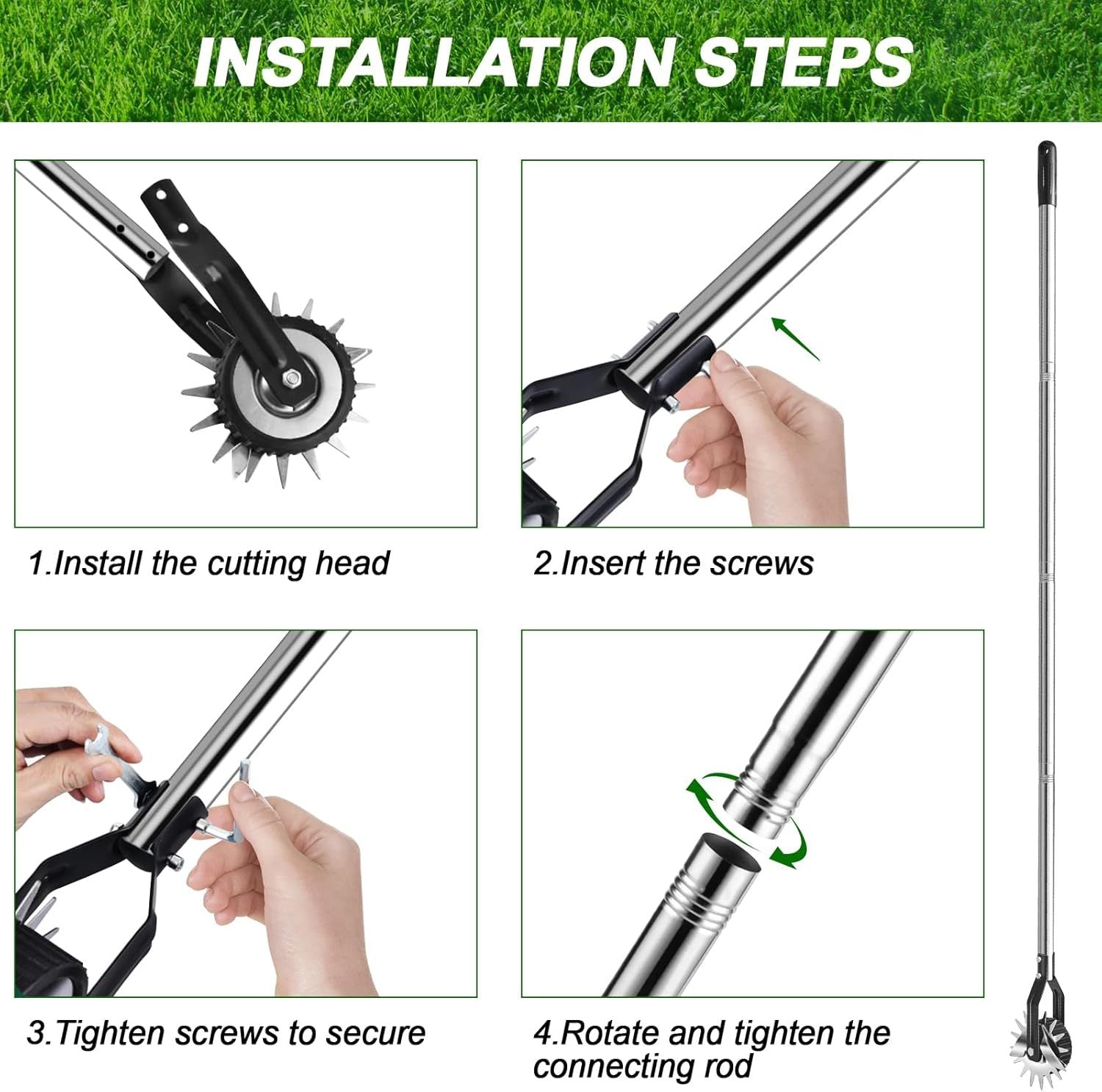 INSTALLATION STEPS

1.Install the cutting head

2.Insert the screws

3.Tighten screws to secure

4.Rotate and tighten the connecting rod